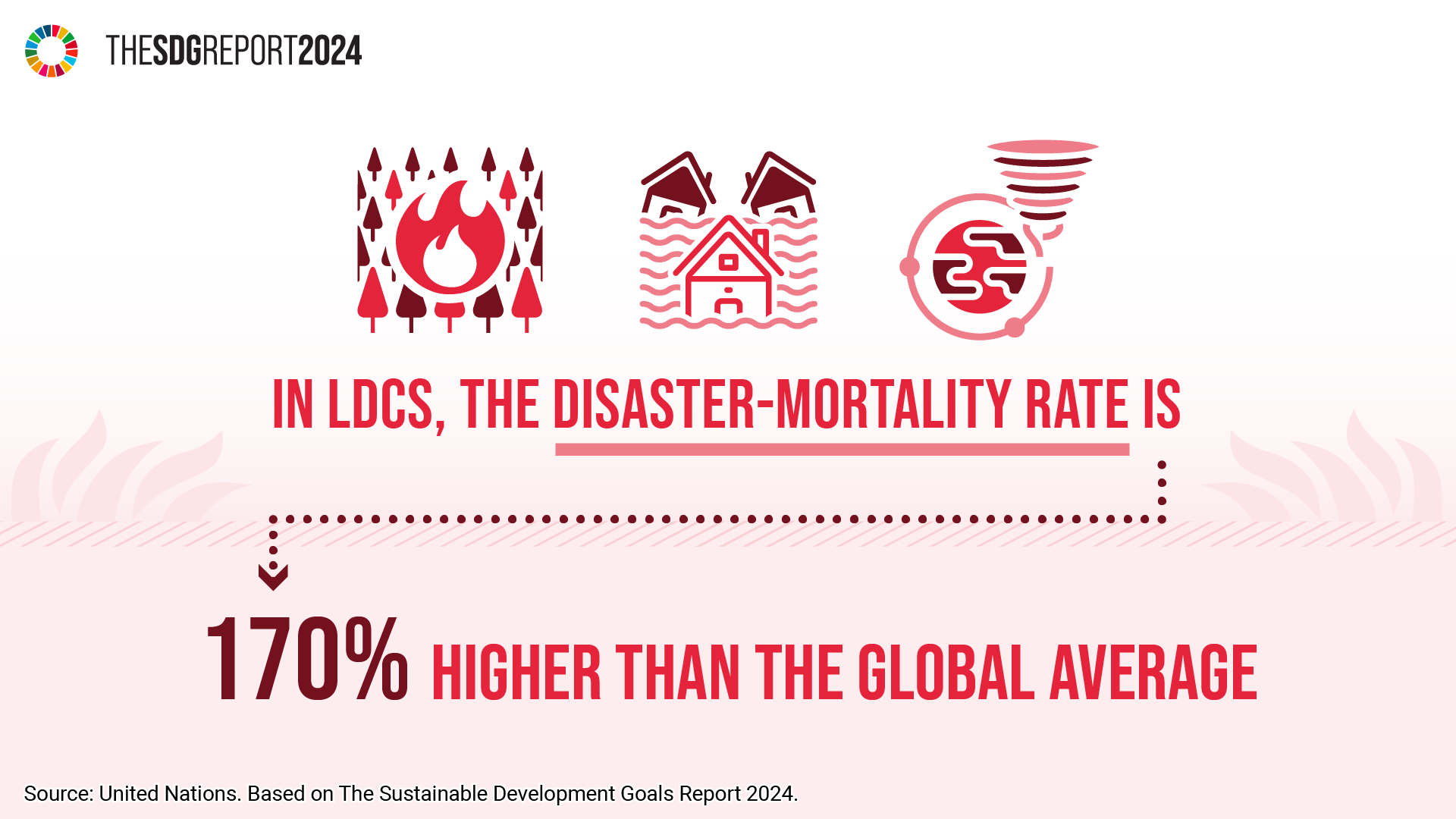 THESDGREPORT2024

IN LDCS, THE DISASTER-MORTALITY RATE IS

170% HIGHER THAN THE GLOBAL AVERAGE

Source: United Nations. Based on The Sustainable Development Goals Report 2024.